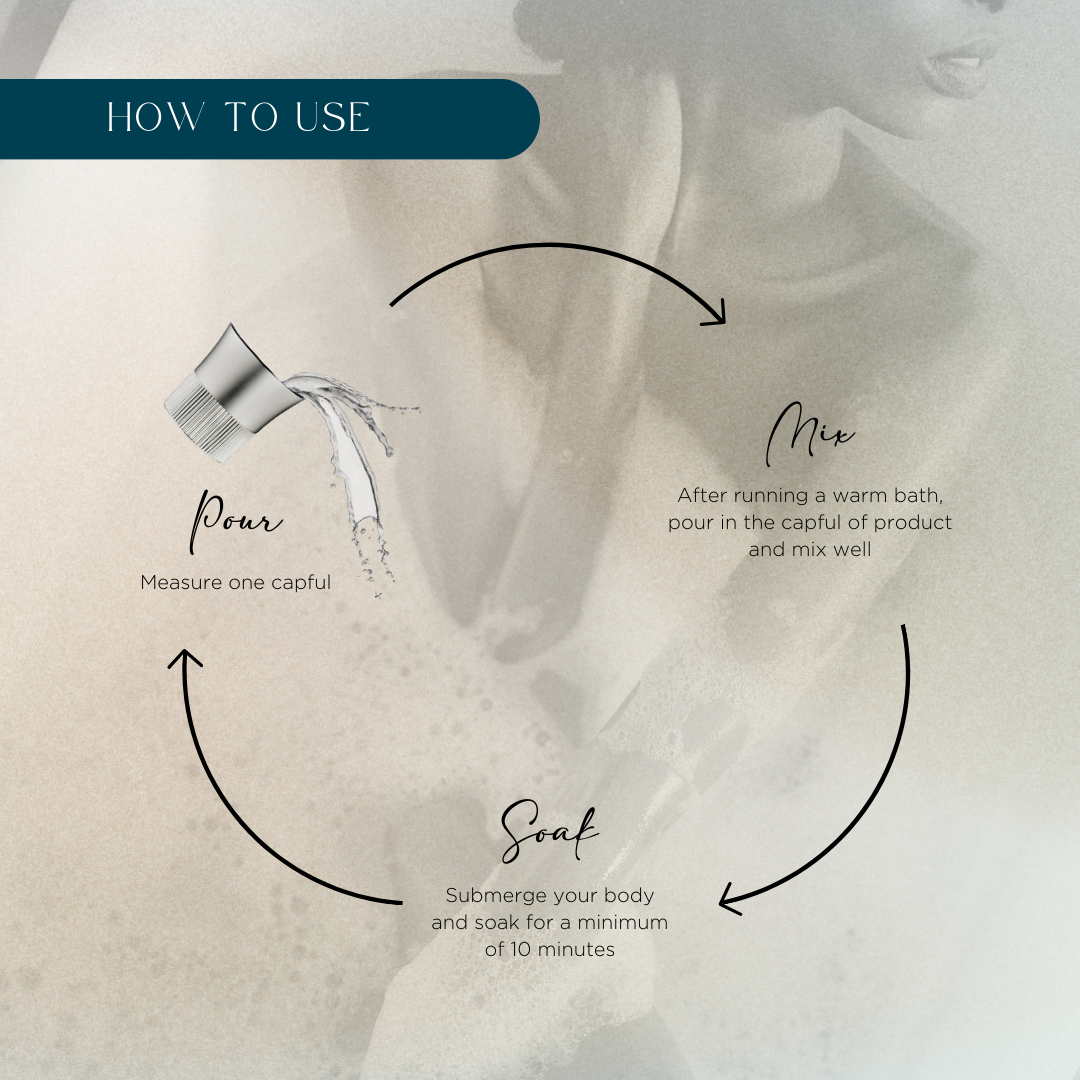 HOW TO USE

Pour
Measure one capful

Mix
After running a warm bath, pour in the capful of product and mix well

Soak
Submerge your body and soak for a minimum of 10 minutes